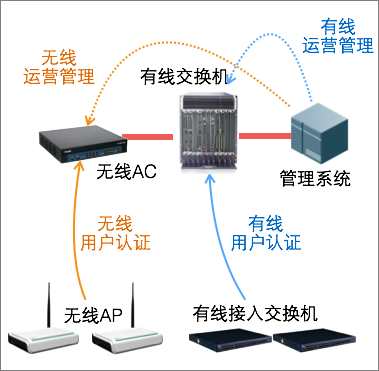 有线
运营管理

无线
运营管理

有线交换机

无线AC

管理系统

无线
用户认证

有线
用户认证

无线AP

有线接入交换机